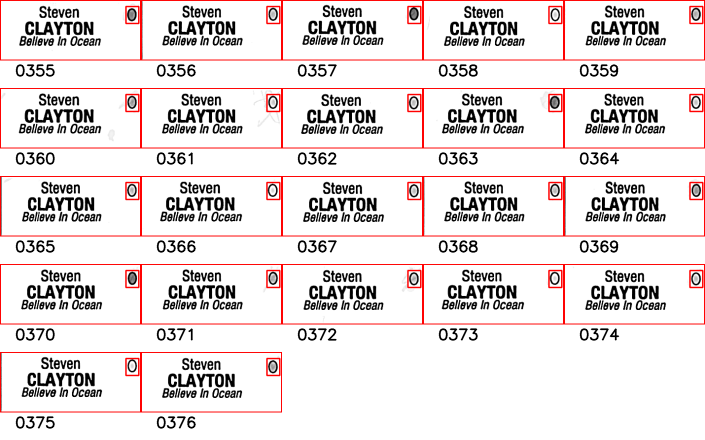 Steven
CLAYTON
Believe In Ocean
0355

Steven
CLAYTON
Believe In Ocean
0356

Steven
CLAYTON
Believe In Ocean
0357

Steven
CLAYTON
Believe In Ocean
0358

Steven
CLAYTON
Believe In Ocean
0359

Steven
CLAYTON
Believe In Ocean
0360

Steven
CLAYTON
Believe In Ocean
0361

Steven
CLAYTON
Believe In Ocean
0362

Steven
CLAYTON
Believe In Ocean
0363

Steven
CLAYTON
Believe In Ocean
0364

Steven
CLAYTON
Believe In Ocean
0365

Steven
CLAYTON
Believe In Ocean
0366

Steven
CLAYTON
Believe In Ocean
0367

Steven
CLAYTON
Believe In Ocean
0368

Steven
CLAYTON
Believe In Ocean
0369

Steven
CLAYTON
Believe In Ocean
0370

Steven
CLAYTON
Believe In Ocean
0371

Steven
CLAYTON
Believe In Ocean
0372

Steven
CLAYTON
Believe In Ocean
0373

Steven
CLAYTON
Believe In Ocean
0374

Steven
CLAYTON
Believe In Ocean
0375

Steven
CLAYTON
Believe In Ocean
0376